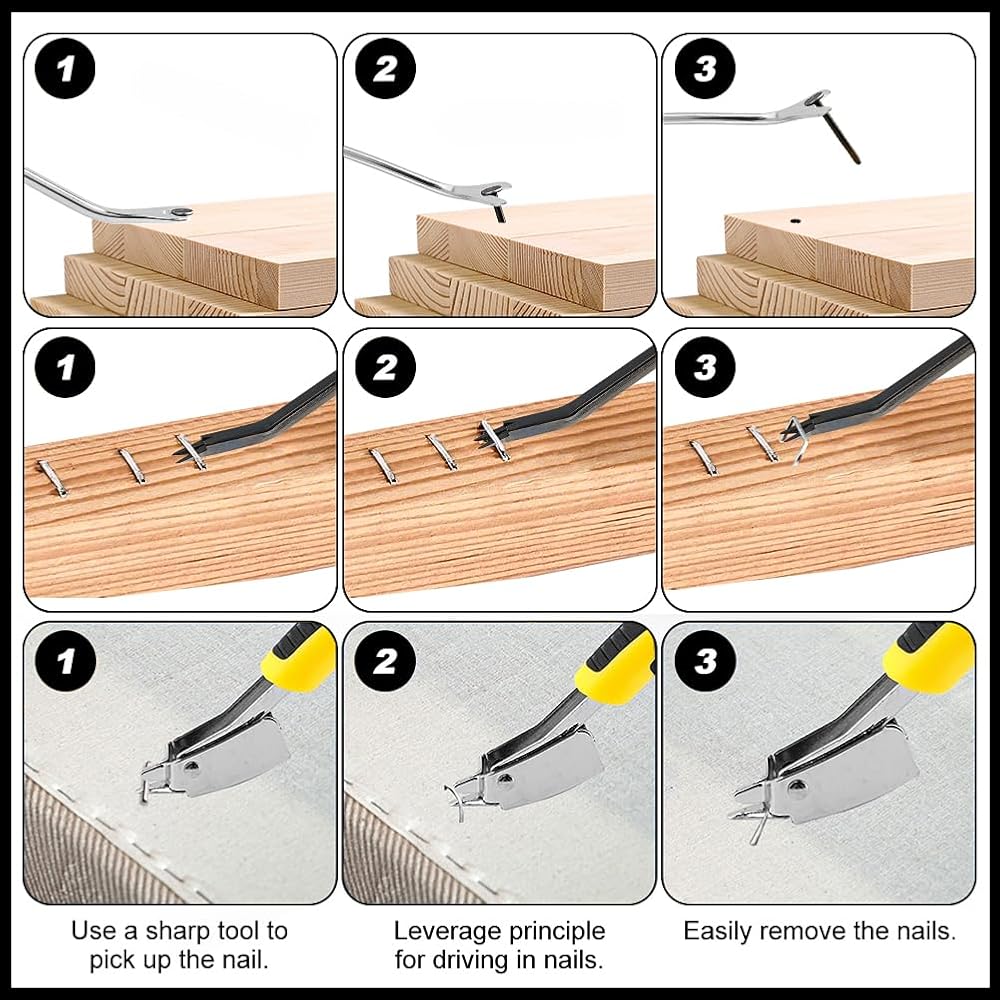 1

2

3

1

2

3

1

2

3

Use a sharp tool to pick up the nail.

Leverage principle for driving in nails.

Easily remove the nails.