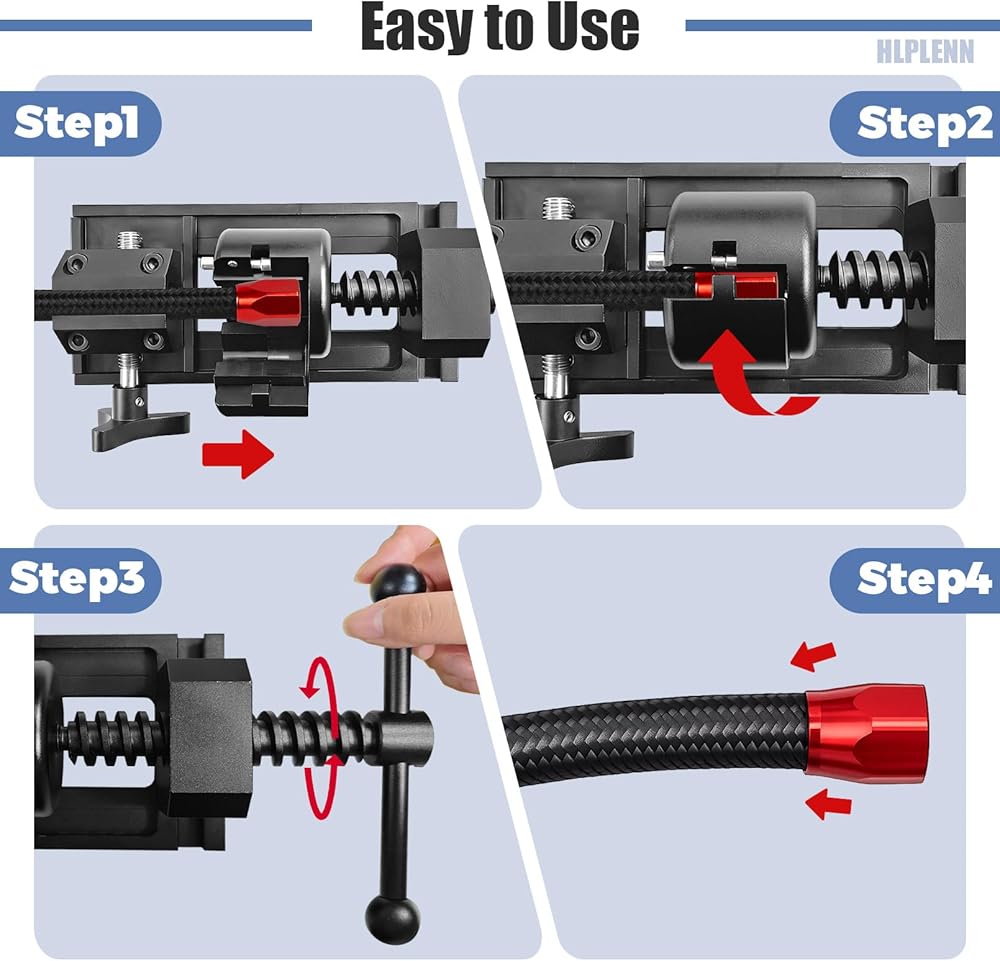 Easy to Use

HLPLENN

Step1

Step2

Step3

Step4