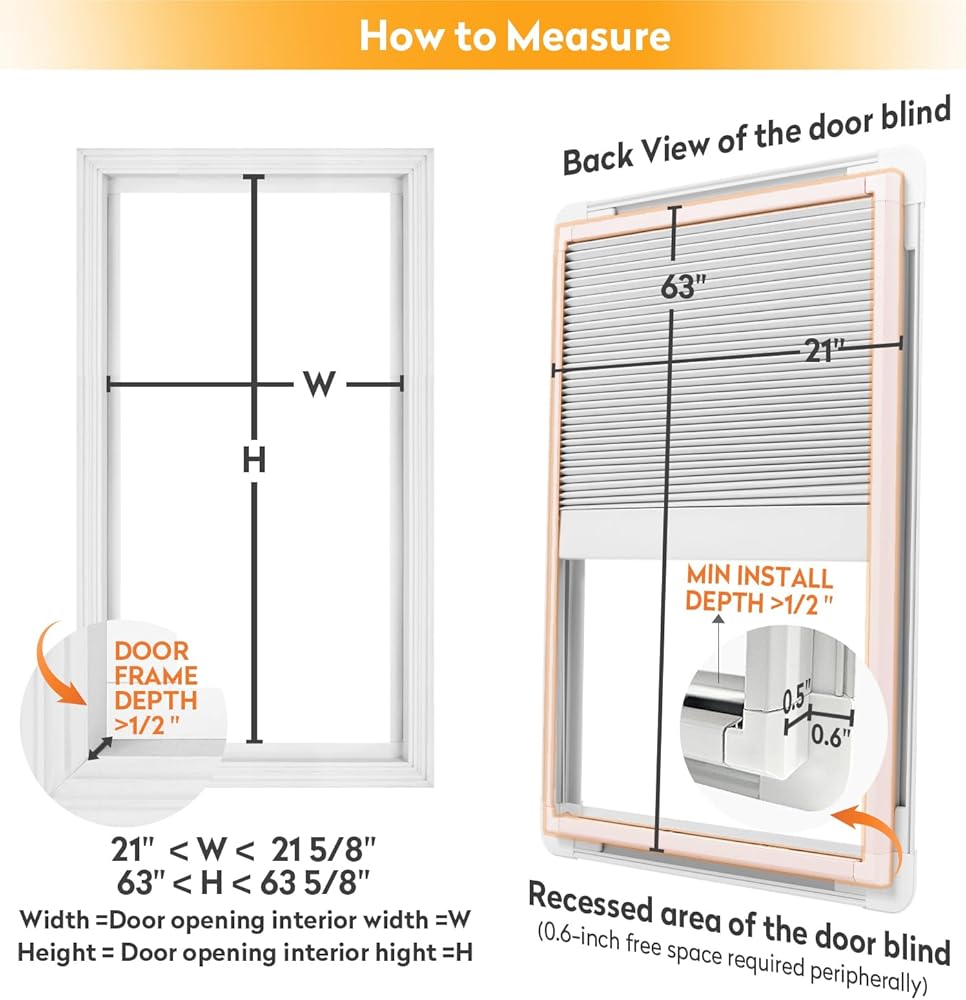 How to Measure

W

H

DOOR FRAME DEPTH >1/2 "

21" < W < 21 5/8"
63" < H < 63 5/8"
Width =Door opening interior width =W
Height = Door opening interior hight =H

Back View of the door blind

63"

21"

MIN INSTALL DEPTH >1/2 "

0.5"

0.6"

Recessed area of the door blind
(0.6-inch free space required peripherally)