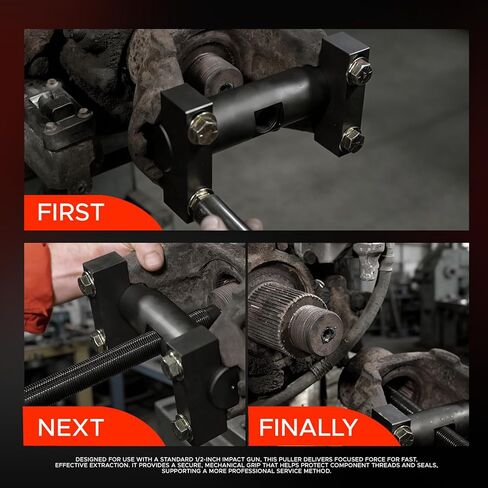 FIRST

NEXT

FINALLY

DESIGNED FOR USE WITH A STANDARD 1/2-INCH IMPACT GUN, THIS PULLER DELIVERS FOCUSED FORCE FOR FAST, EFFECTIVE EXTRACTION. IT PROVIDES A SECURE, MECHANICAL GRIP THAT HELPS PROTECT COMPONENT THREADS AND SEALS, SUPPORTING A MORE PROFESSIONAL SERVICE METHOD.