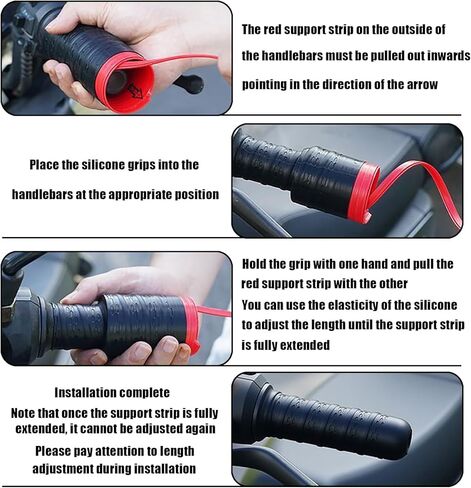 The red support strip on the outside of the handlebars must be pulled out inwards pointing in the direction of the arrow

Place the silicone grips into the handlebars at the appropriate position

Hold the grip with one hand and pull the red support strip with the other
You can use the elasticity of the silicone to adjust the length until the support strip is fully extended

Installation complete
Note that once the support strip is fully extended, it cannot be adjusted again
Please pay attention to length adjustment during installation