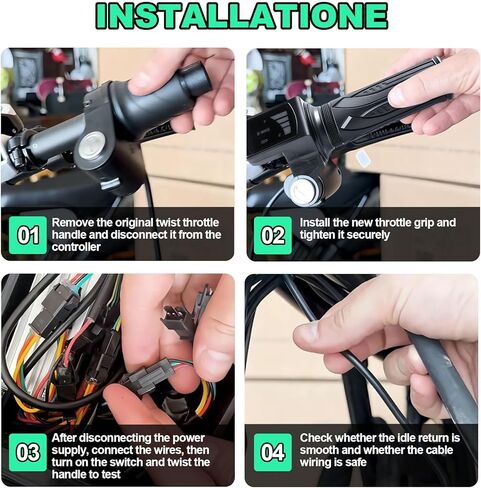 INSTALLATIONE

01 Remove the original twist throttle handle and disconnect it from the controller

02 Install the new throttle grip and tighten it securely

03 After disconnecting the power supply, connect the wires, then turn on the switch and twist the handle to test

04 Check whether the idle return is smooth and whether the cable wiring is safe