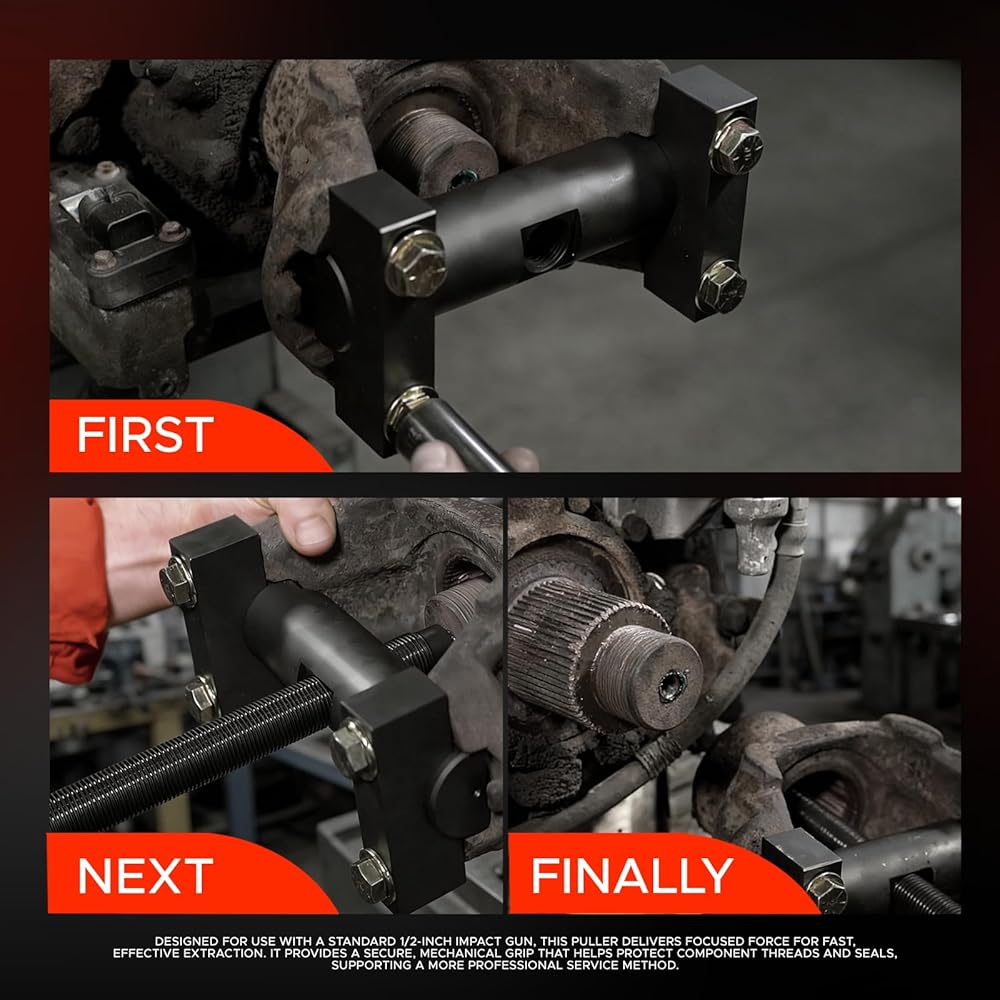 FIRST

NEXT

FINALLY

DESIGNED FOR USE WITH A STANDARD 1/2-INCH IMPACT GUN, THIS PULLER DELIVERS FOCUSED FORCE FOR FAST, EFFECTIVE EXTRACTION. IT PROVIDES A SECURE, MECHANICAL GRIP THAT HELPS PROTECT COMPONENT THREADS AND SEALS, SUPPORTING A MORE PROFESSIONAL SERVICE METHOD.