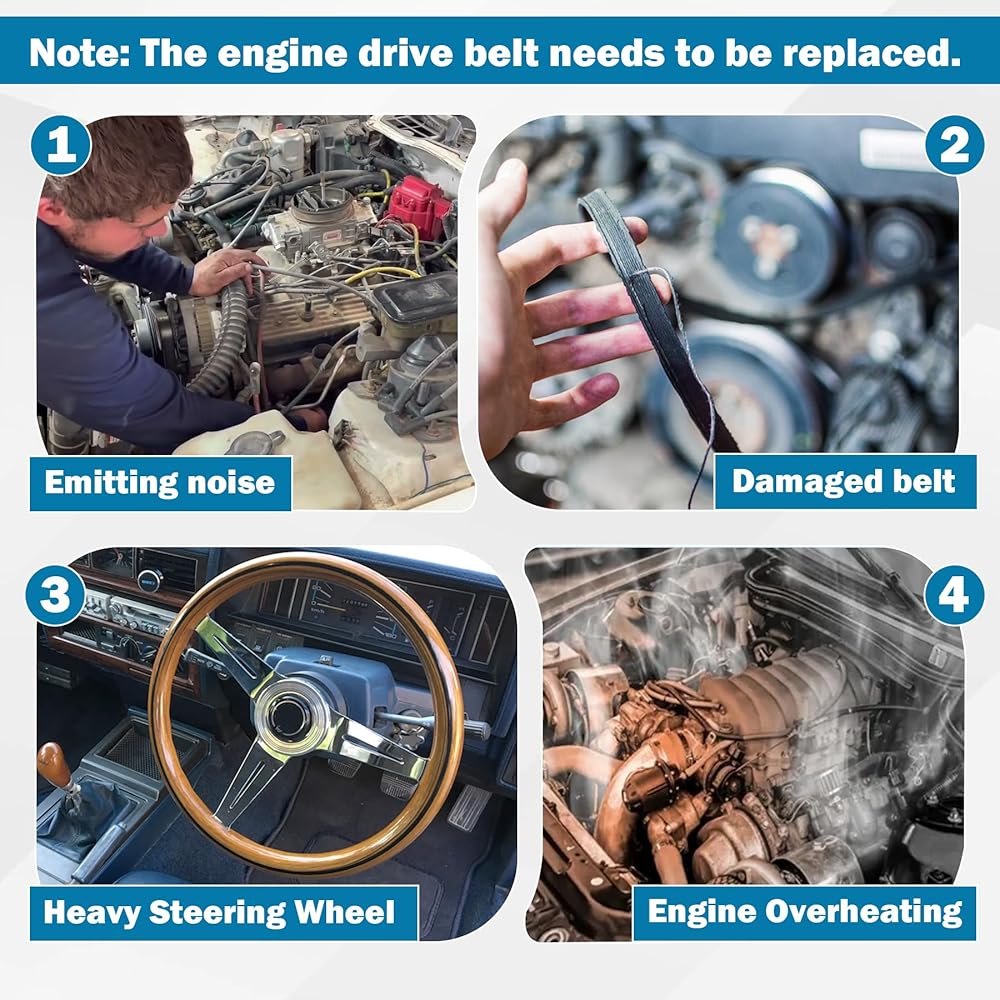 Note: The engine drive belt needs to be replaced.

1

Emitting noise

2

Damaged belt

3

Heavy Steering Wheel

4

Engine Overheating