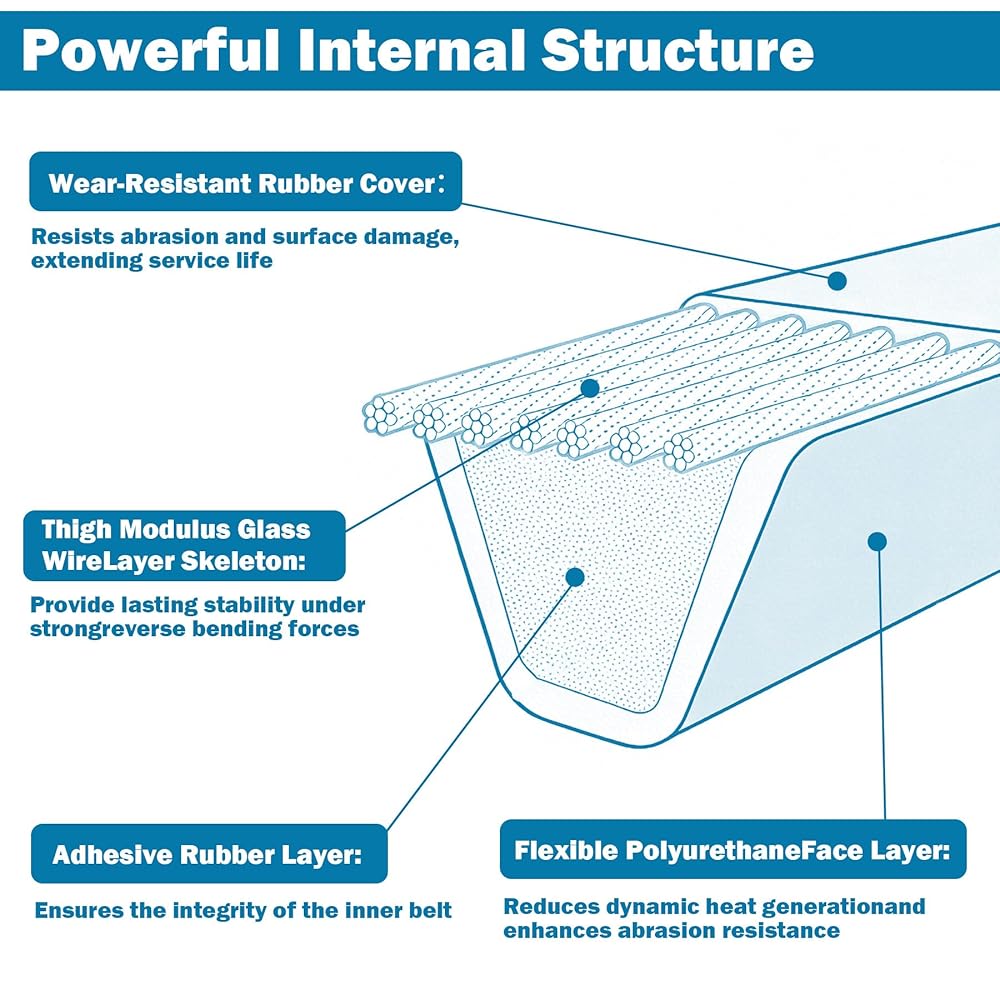 Powerful Internal Structure

Wear-Resistant Rubber Cover:

Resists abrasion and surface damage, extending service life

Thigh Modulus Glass WireLayer Skeleton:

Provide lasting stability under strongreverse bending forces

Adhesive Rubber Layer:

Ensures the integrity of the inner belt

Flexible PolyurethaneFace Layer:

Reduces dynamic heat generationand enhances abrasion resistance