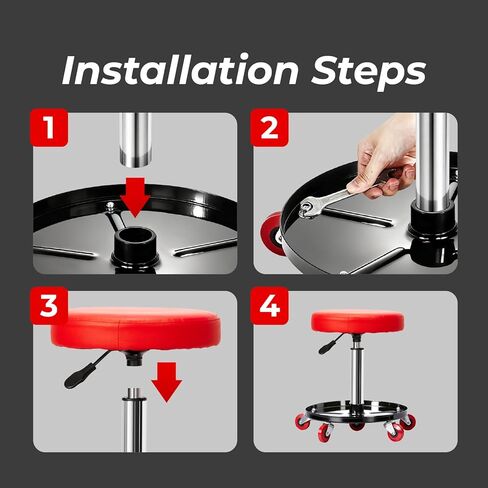 Installation Steps

1

2

3

4