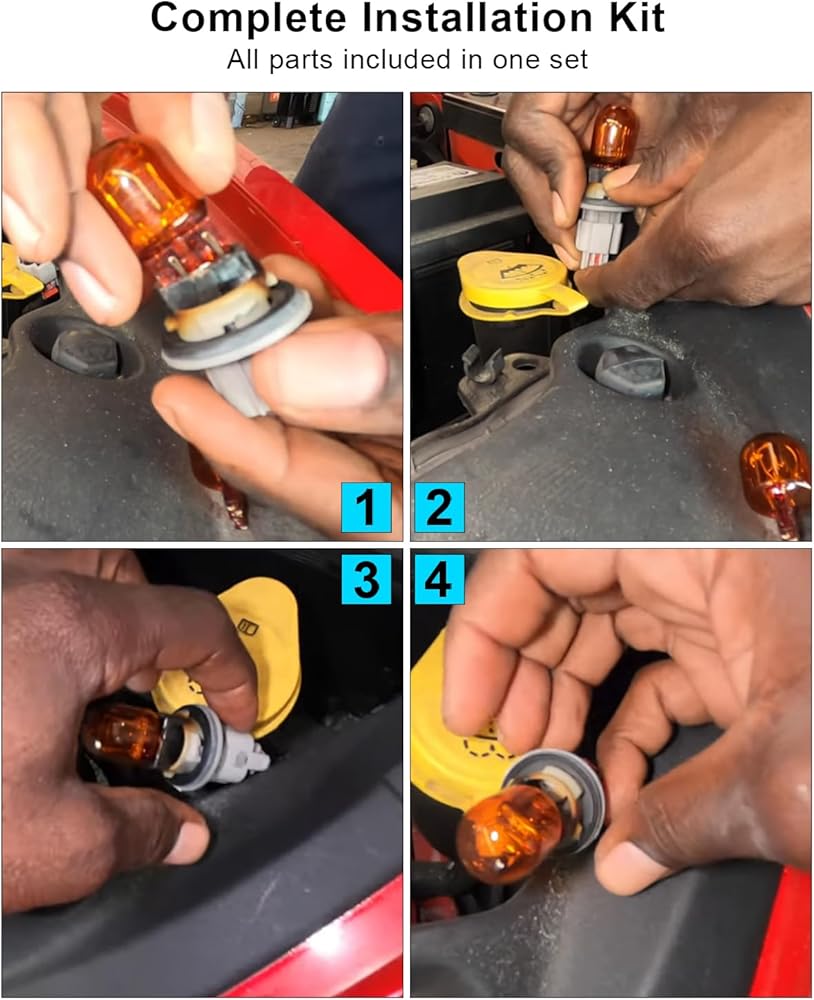 Complete Installation Kit
All parts included in one set

1

2

3

4