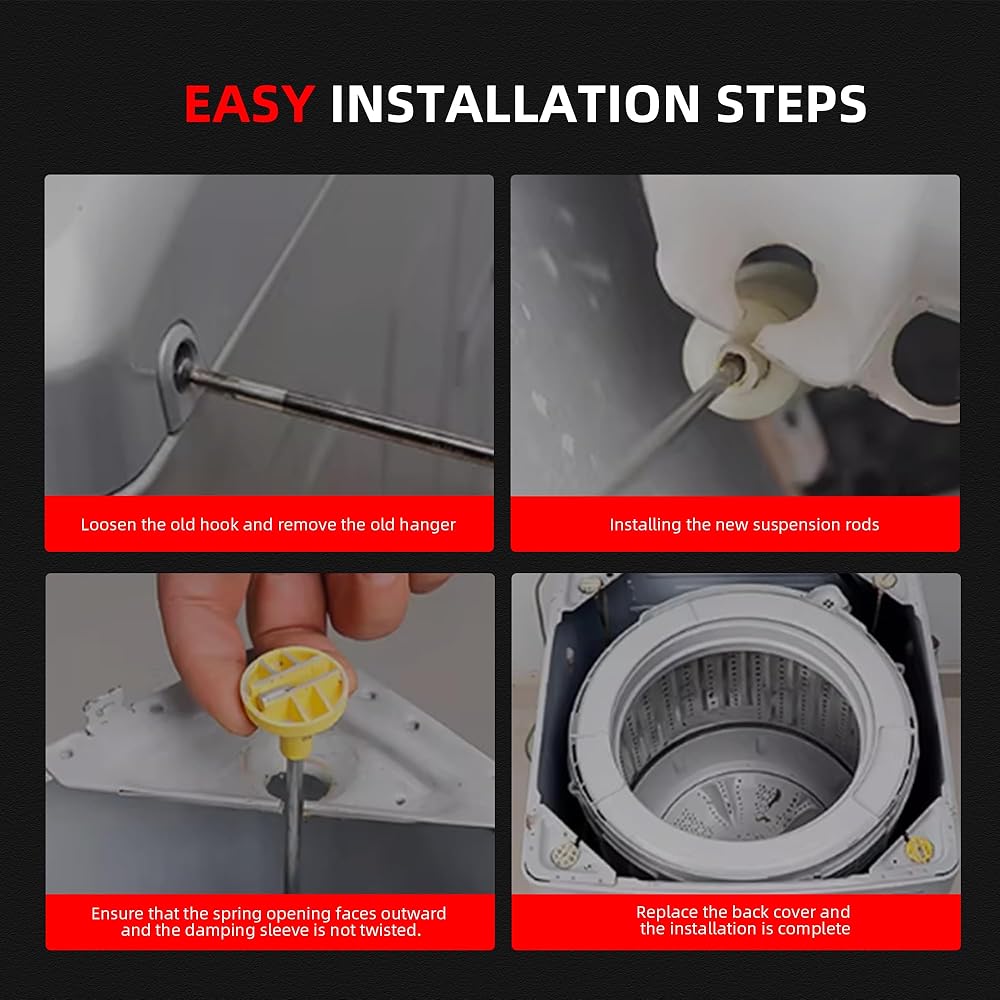 EASY INSTALLATION STEPS

Loosen the old hook and remove the old hanger

Installing the new suspension rods

Ensure that the spring opening faces outward and the damping sleeve is not twisted.

Replace the back cover and the installation is complete