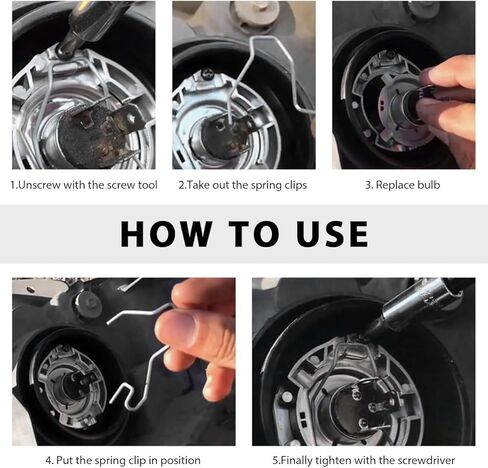 1.Unscrew with the screw tool

2.Take out the spring clips

3. Replace bulb

HOW TO USE

4. Put the spring clip in position

5.Finally tighten with the screwdriver