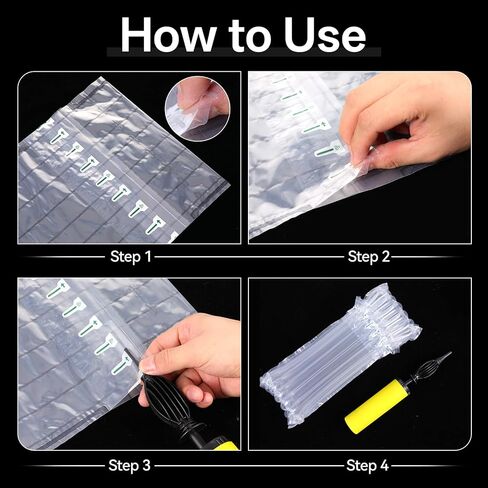 How to Use

Step 1

Step 2

Step 3

Step 4