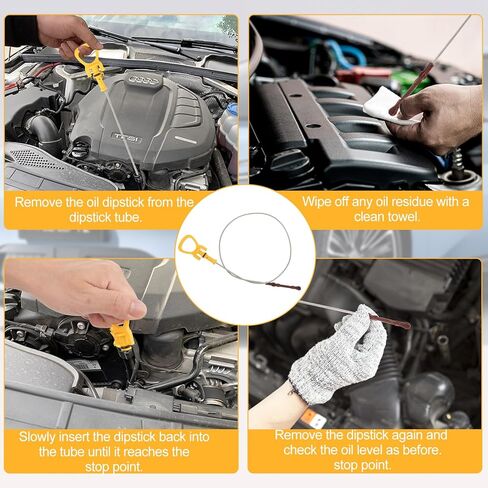 TFSI

Remove the oil dipstick from the dipstick tube.

Wipe off any oil residue with a clean towel.

Slowly insert the dipstick back into the tube until it reaches the stop point.

Remove the dipstick again and check the oil level as before. stop point.