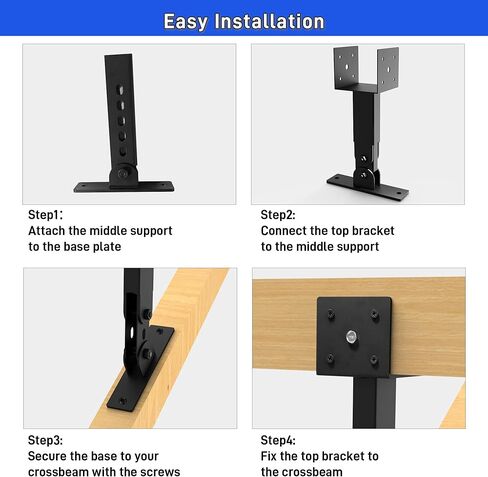 Easy Installation

Step1:
Attach the middle support to the base plate

Step2:
Connect the top bracket to the middle support

Step3:
Secure the base to your crossbeam with the screws

Step4:
Fix the top bracket to the crossbeam