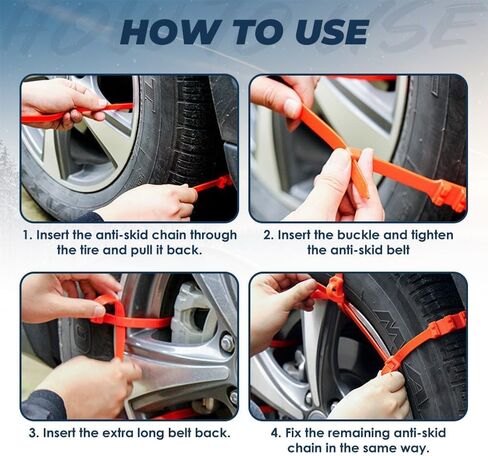 HOW TO USE

1. Insert the anti-skid chain through the tire and pull it back.

2. Insert the buckle and tighten the anti-skid belt

3. Insert the extra long belt back.

4. Fix the remaining anti-skid chain in the same way.