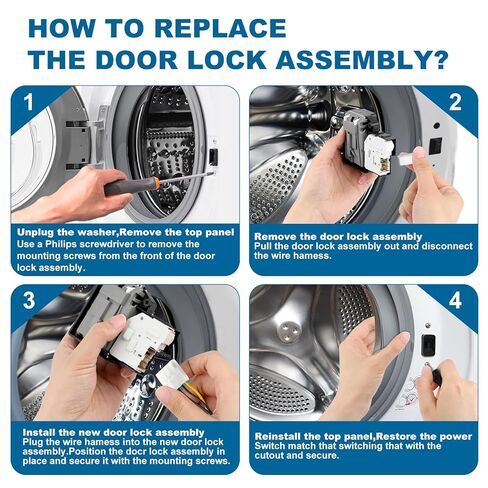 HOW TO REPLACE THE DOOR LOCK ASSEMBLY?

1

Unplug the washer,Remove the top panel
Use a Philips screwdriver to remove the mounting screws from the front of the door lock assembly.

2

Remove the door lock assembly
Pull the door lock assembly out and disconnect the wire hamess.

3

Install the new door lock assembly
Plug the wire hamess into the new door lock assembly.Position the docr lock assembly in place and secure it with the mounting screws.

4

Reinstall the top panel,Restore the power
Switch match that switching that with the cutout and secure.