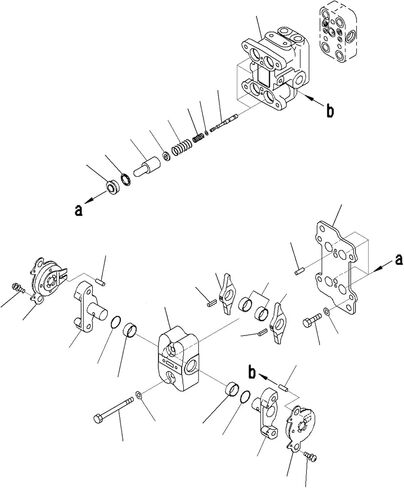 b
a
a
b