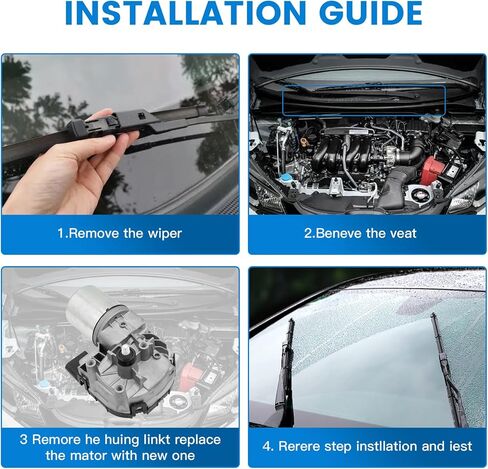 INSTALLATION GUIDE

1.Remove the wiper

2.Beneve the veat

3 Remore he huing linkt replace the mator with new one

4. Rerere step instllation and iest