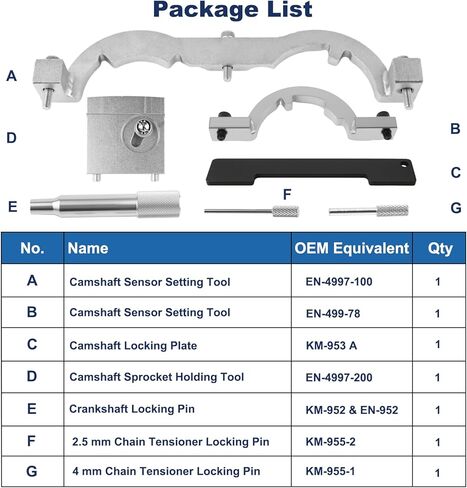 Package List

A

D

B

C

E

F

G

| No. | Name | OEM Equivalent | Qty |
|---|---|---|---|
| A | Camshaft Sensor Setting Tool | EN-4997-100 | 1 |
| B | Camshaft Sensor Setting Tool | EN-499-78 | 1 |
| C | Camshaft Locking Plate | KM-953 A | 1 |
| D | Camshaft Sprocket Holding Tool | EN-4997-200 | 1 |
| E | Crankshaft Locking Pin | KM-952 & EN-952 | 1 |
| F | 2.5 mm Chain Tensioner Locking Pin | KM-955-2 | 1 |
| G | 4 mm Chain Tensioner Locking Pin | KM-955-1 | 1 |