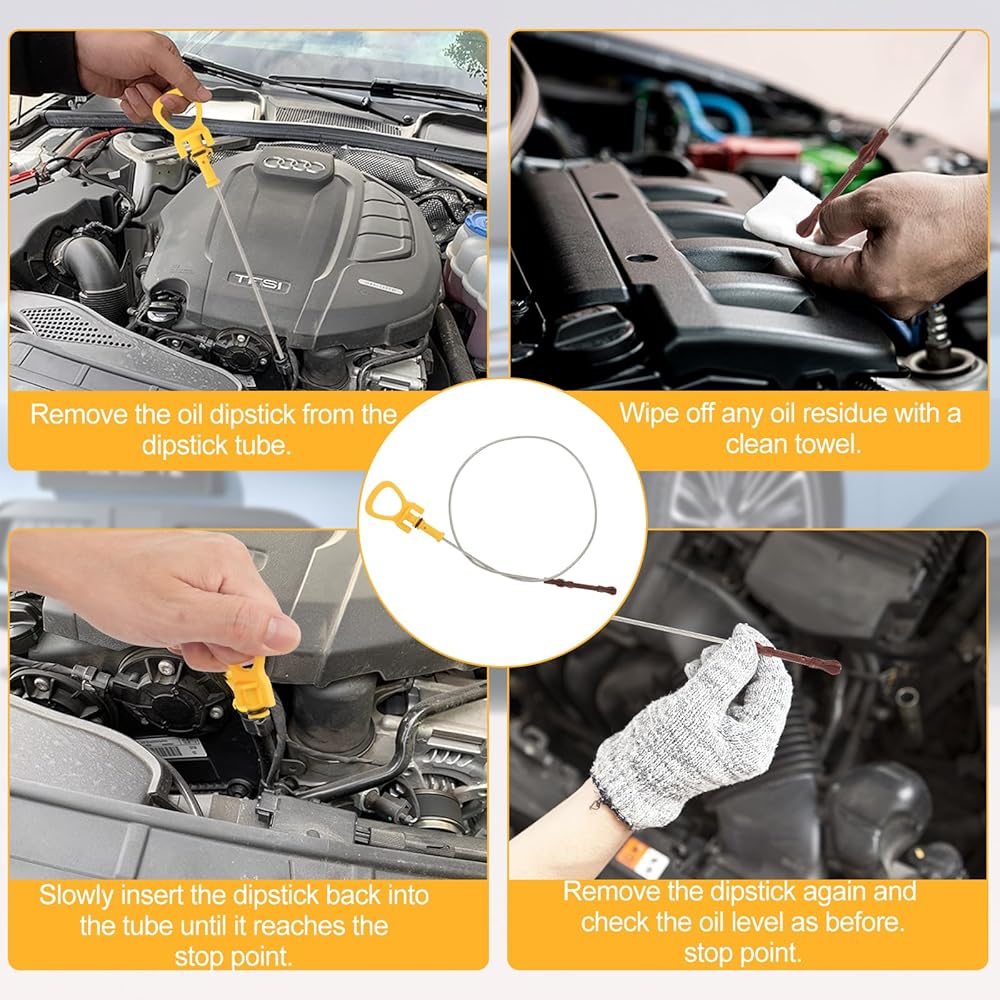 TFSI

Remove the oil dipstick from the dipstick tube.

Wipe off any oil residue with a clean towel.

Slowly insert the dipstick back into the tube until it reaches the stop point.

Remove the dipstick again and check the oil level as before. stop point.