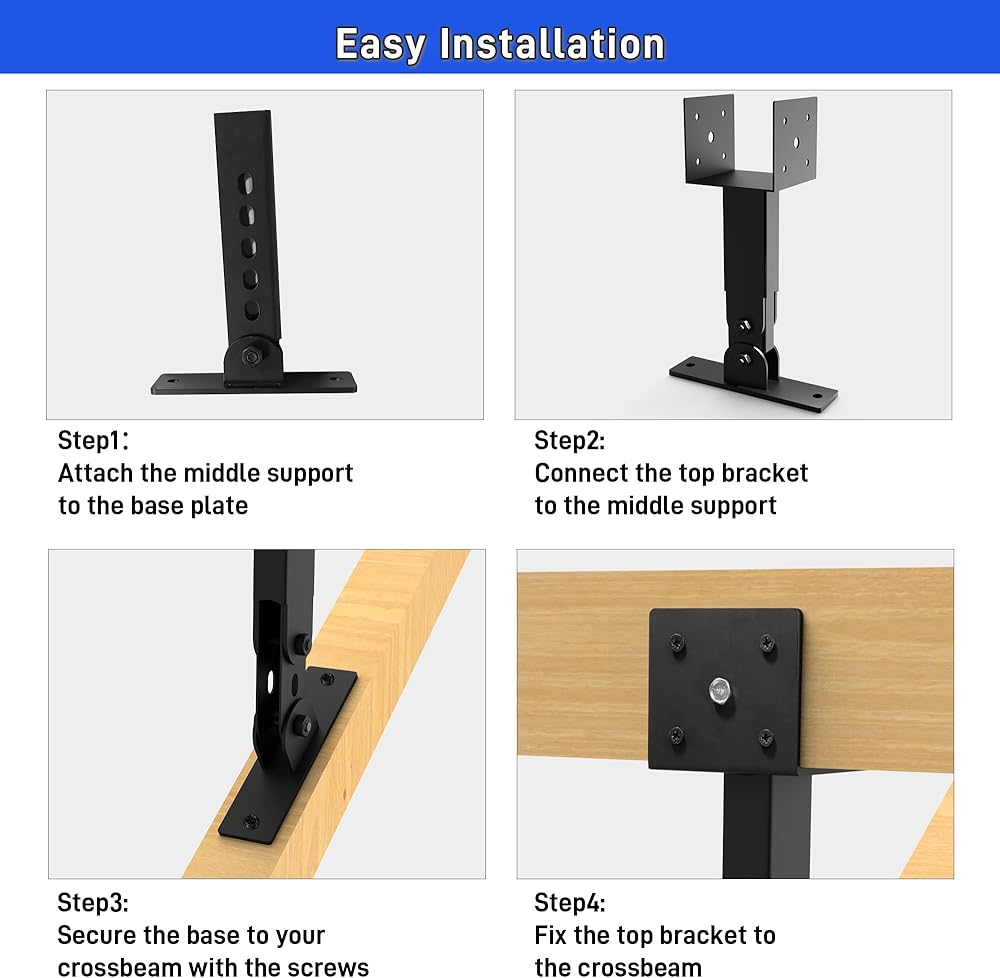 Easy Installation

Step1:
Attach the middle support to the base plate

Step2:
Connect the top bracket to the middle support

Step3:
Secure the base to your crossbeam with the screws

Step4:
Fix the top bracket to the crossbeam