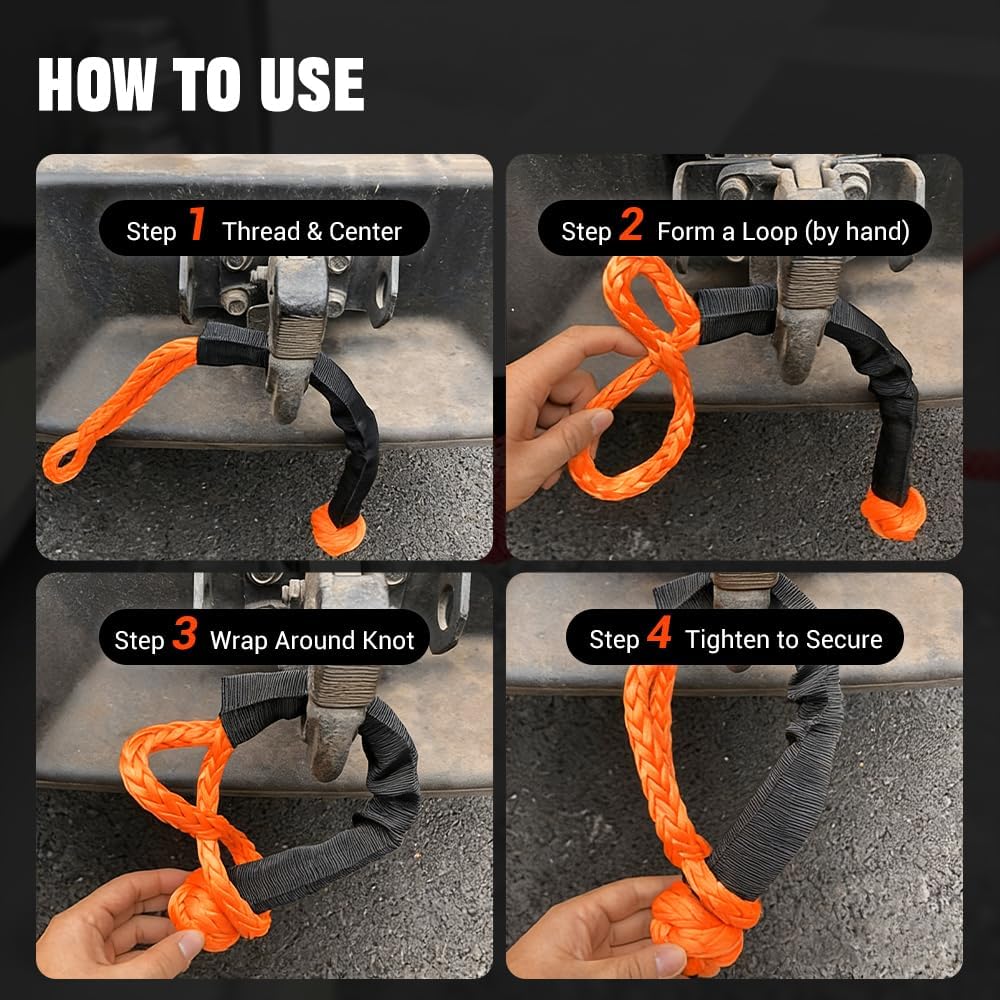 HOW TO USE

Step 1 Thread & Center

Step 2 Form a Loop (by hand)

Step 3 Wrap Around Knot

Step 4 Tighten to Secure