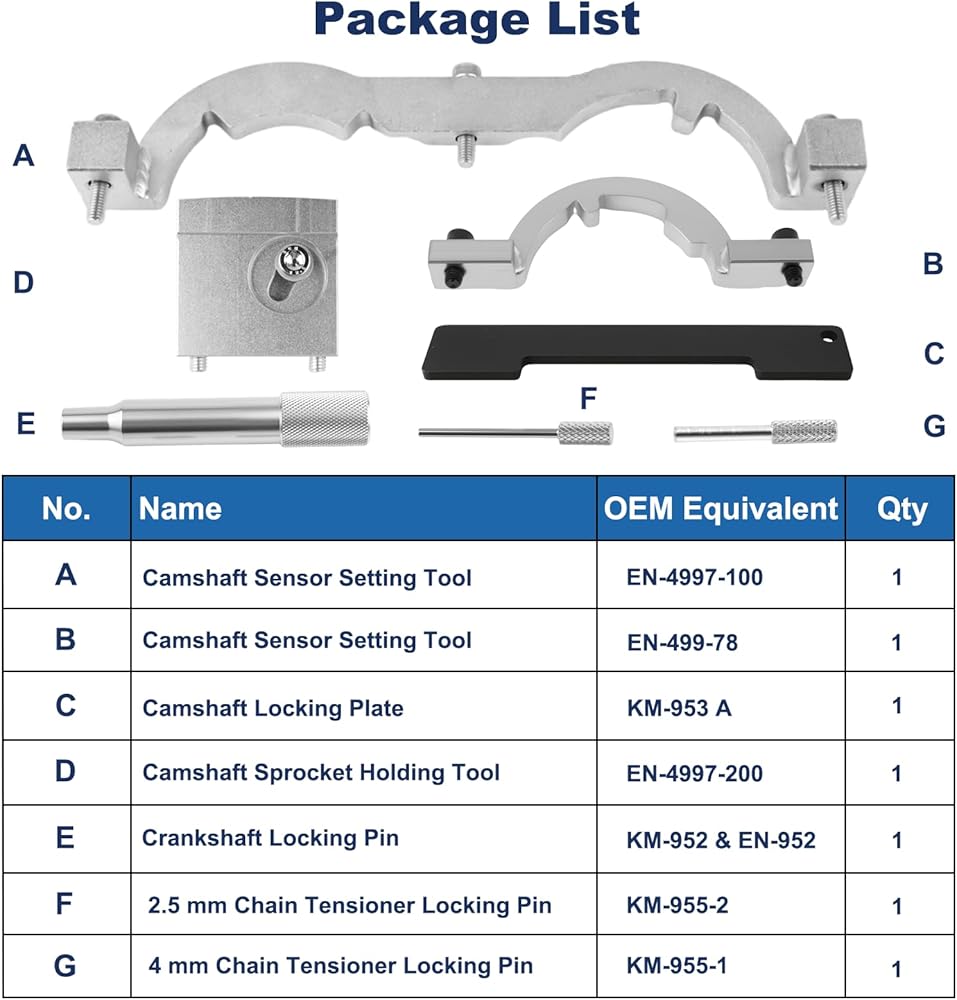 Package List

A

D

B

C

E

F

G

| No. | Name | OEM Equivalent | Qty |
|---|---|---|---|
| A | Camshaft Sensor Setting Tool | EN-4997-100 | 1 |
| B | Camshaft Sensor Setting Tool | EN-499-78 | 1 |
| C | Camshaft Locking Plate | KM-953 A | 1 |
| D | Camshaft Sprocket Holding Tool | EN-4997-200 | 1 |
| E | Crankshaft Locking Pin | KM-952 & EN-952 | 1 |
| F | 2.5 mm Chain Tensioner Locking Pin | KM-955-2 | 1 |
| G | 4 mm Chain Tensioner Locking Pin | KM-955-1 | 1 |