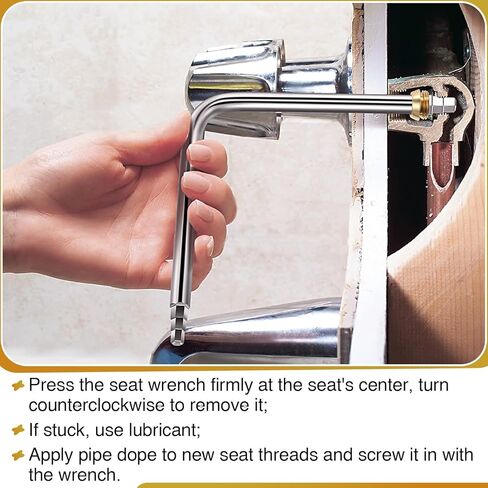 Press the seat wrench firmly at the seat's center, turn counterclockwise to remove it;

If stuck, use lubricant;

Apply pipe dope to new seat threads and screw it in with the wrench.