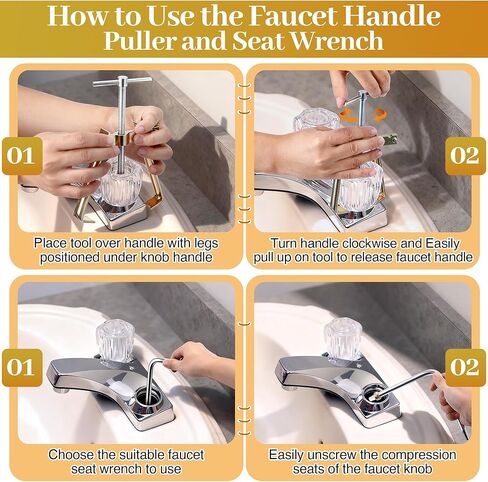 How to Use the Faucet Handle Puller and Seat Wrench

01

Place tool over handle with legs positioned under knob handle

02

Turn handle clockwise and Easily pull up on tool to release faucet handle

01

Choose the suitable faucet seat wrench to use

02

Easily unscrew the compression seats of the faucet knob