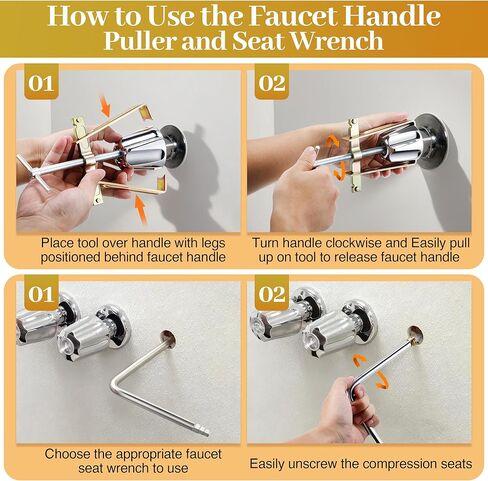 How to Use the Faucet Handle Puller and Seat Wrench

01

Place tool over handle with legs positioned behind faucet handle

02

Turn handle clockwise and Easily pull up on tool to release faucet handle

01

Choose the appropriate faucet seat wrench to use

02

Easily unscrew the compression seats