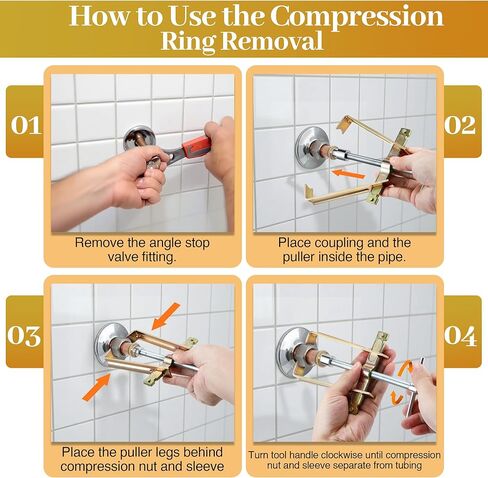 How to Use the Compression Ring Removal

01

Remove the angle stop valve fitting.

02

Place coupling and the puller inside the pipe.

03

Place the puller legs behind compression nut and sleeve

04

Turn tool handle clockwise until compression nut and sleeve separate from tubing