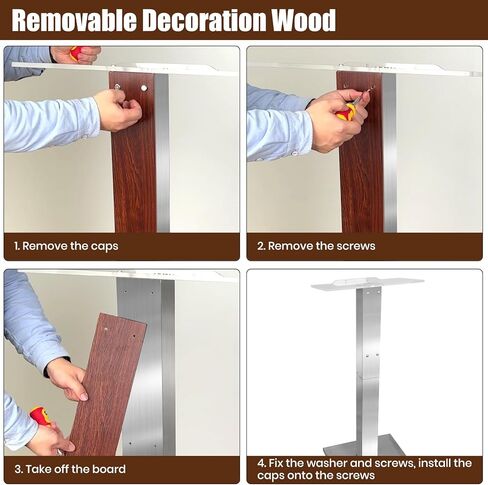 Removable Decoration Wood

1. Remove the caps

2. Remove the screws

3. Take off the board

4. Fix the washer and screws, install the caps onto the screws