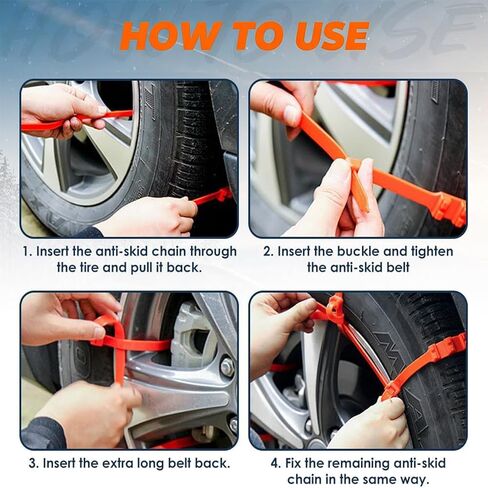 HOW TO USE

1. Insert the anti-skid chain through the tire and pull it back.

2. Insert the buckle and tighten the anti-skid belt

3. Insert the extra long belt back.

4. Fix the remaining anti-skid chain in the same way.