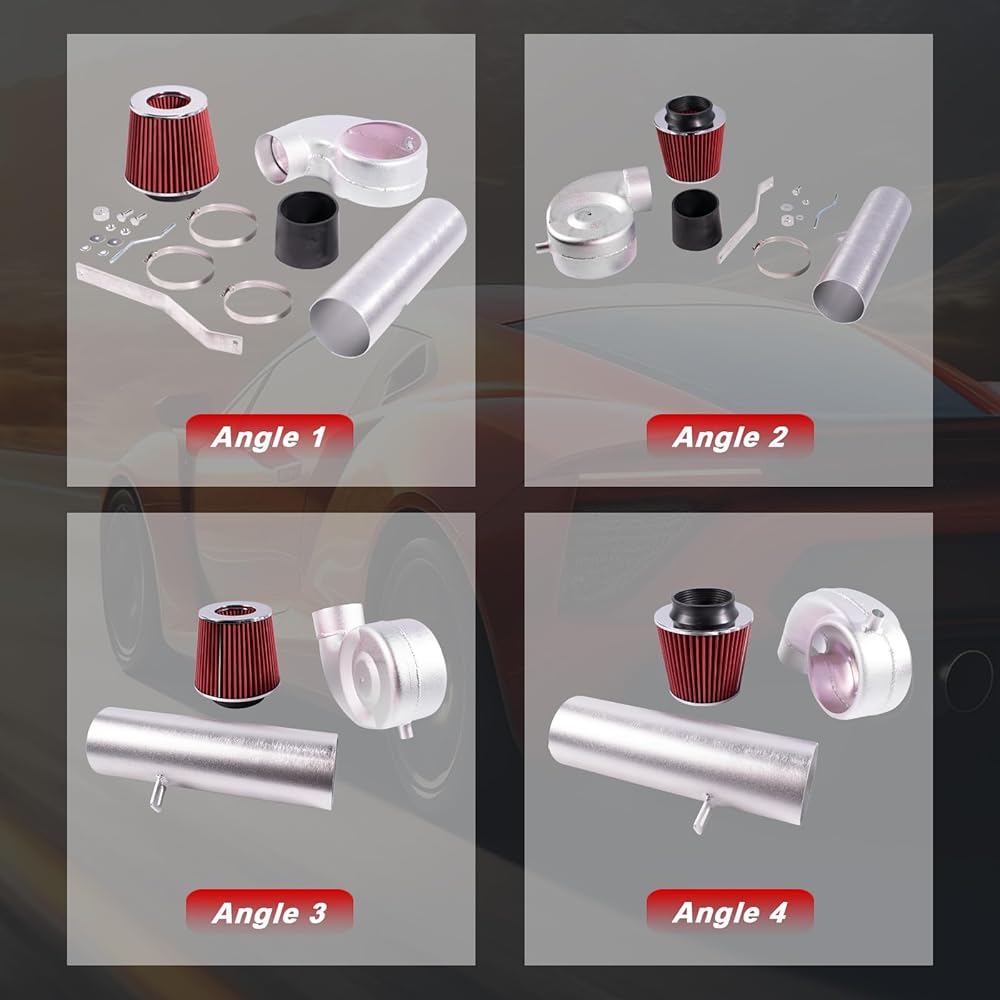 Angle 1

Angle 2

Angle 3

Angle 4