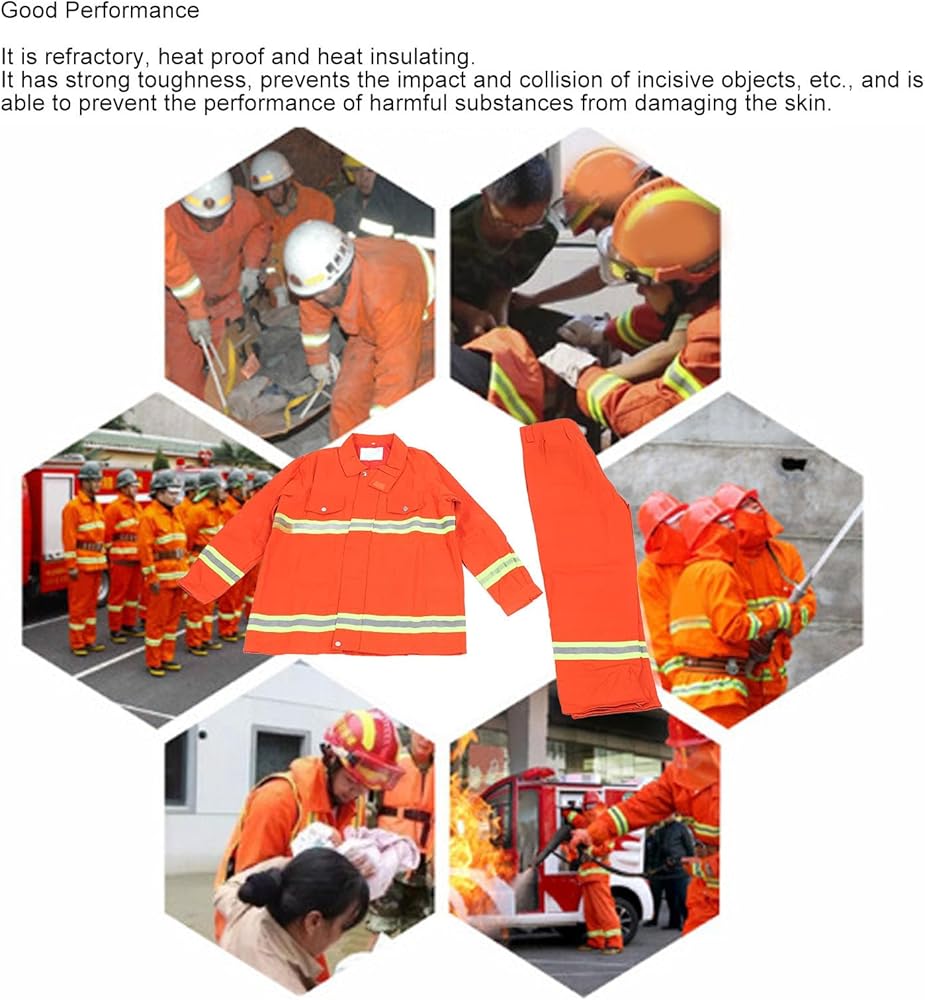 Good Performance

It is refractory, heat proof and heat insulating.
It has strong toughness, prevents the impact and collision of incisive objects, etc., and is able to prevent the performance of harmful substances from damaging the skin.