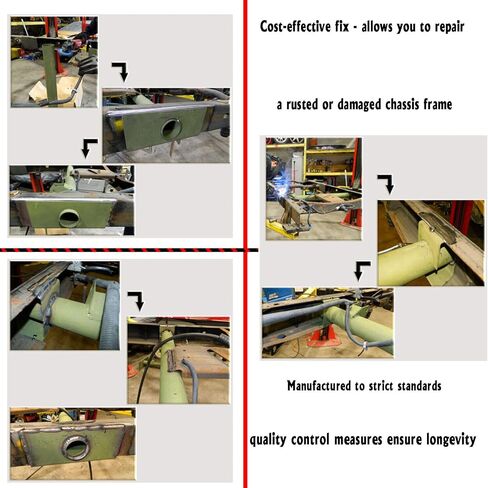 Cost-effective fix - allows you to repair

a rusted or damaged chassis frame

Manufactured to strict standards

quality control measures ensure longevity