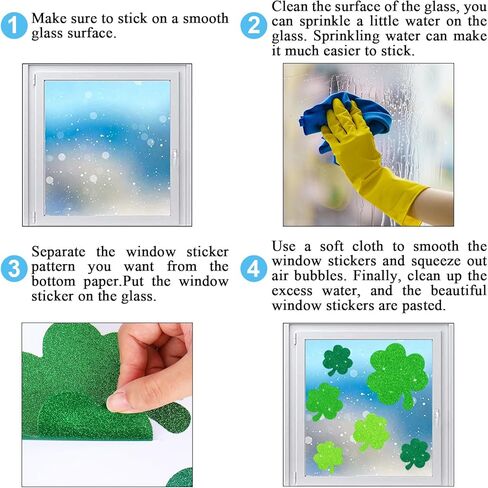 1 Make sure to stick on a smooth glass surface.

2 Clean the surface of the glass, you can sprinkle a little water on the glass. Sprinkling water can make it much easier to stick.

3 Separate the window sticker pattern you want from the bottom paper.Put the window sticker on the glass.

4 Use a soft cloth to smooth the window stickers and squeeze out air bubbles. Finally, clean up the excess water, and the beautiful window stickers are pasted.