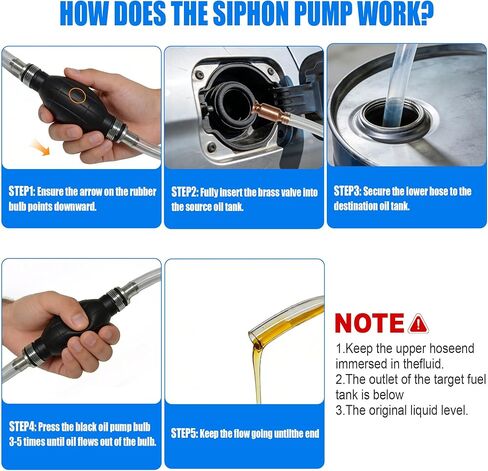 HOW DOES THE SIPHON PUMP WORK?

STEP1: Ensure the arrow on the rubber bulb points downward.

STEP2: Fully insert the brass valve into the source oil tank.

STEP3: Secure the lower hose to the destination oil tank.

STEP4: Press the black oil pump bulb 3-5 times until oil flows out of the bulb.

STEP5: Keep the flow going untilthe end

NOTE

1.Keep the upper hoseend immersed in thefluid.
2.The outlet of the target fuel tank is below
3.The original liquid level.