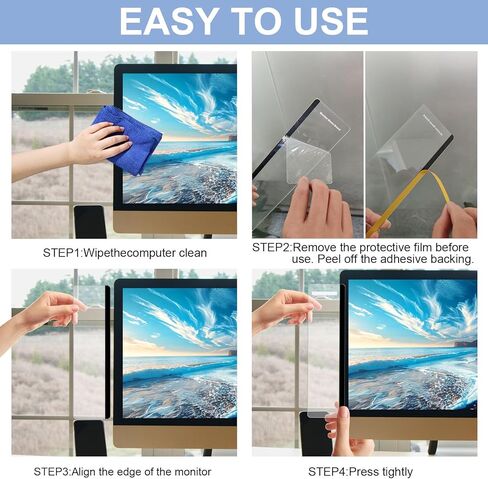 EASY TO USE

STEP1:Wipethecomputer clean

STEP2:Remove the protective film before use. Peel off the adhesive backing.

STEP3:Align the edge of the monitor

STEP4:Press tightly