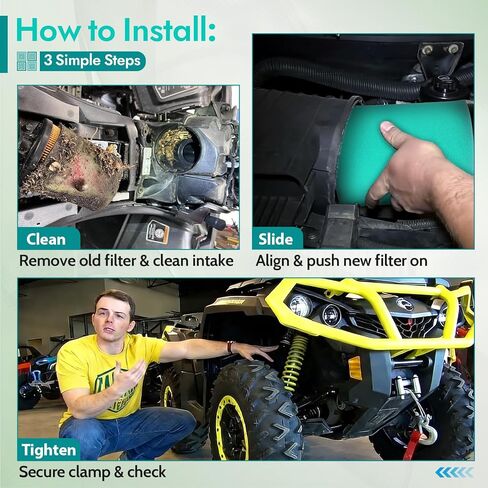 How to Install:

3 Simple Steps

Clean

Remove old filter & clean intake

Slide

Align & push new filter on

Tighten

Secure clamp & check