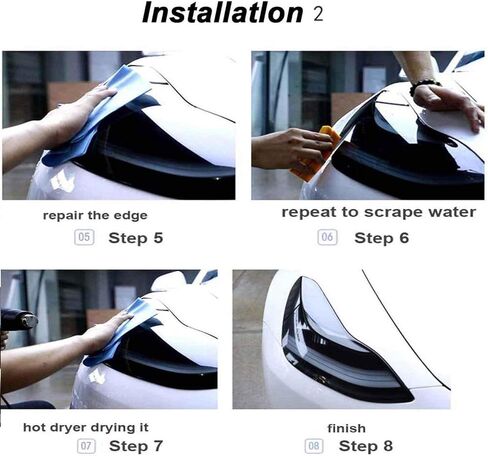 Installatlon 2

repair the edge

05 Step 5

repeat to scrape water

06 Step 6

hot dryer drying it

07 Step 7

finish

08 Step 8