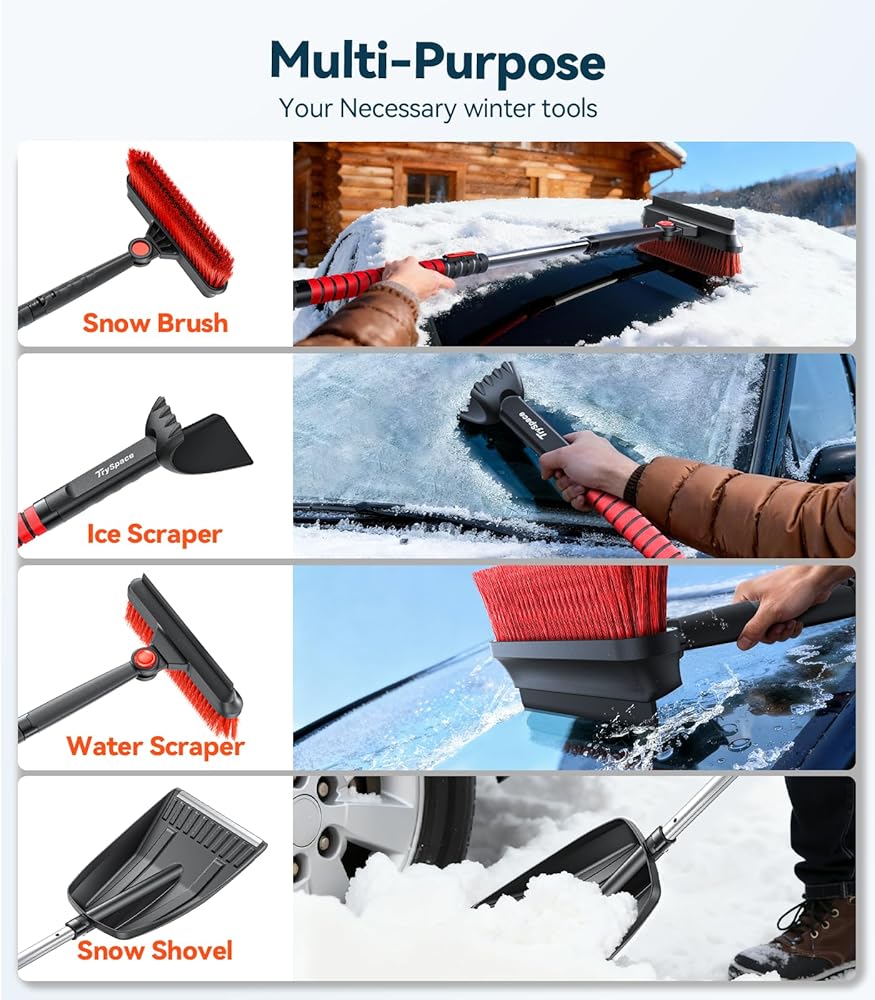 Multi-Purpose
Your Necessary winter tools

Snow Brush

TrySpace
Ice Scraper

TrySpace

Water Scraper

Snow Shovel