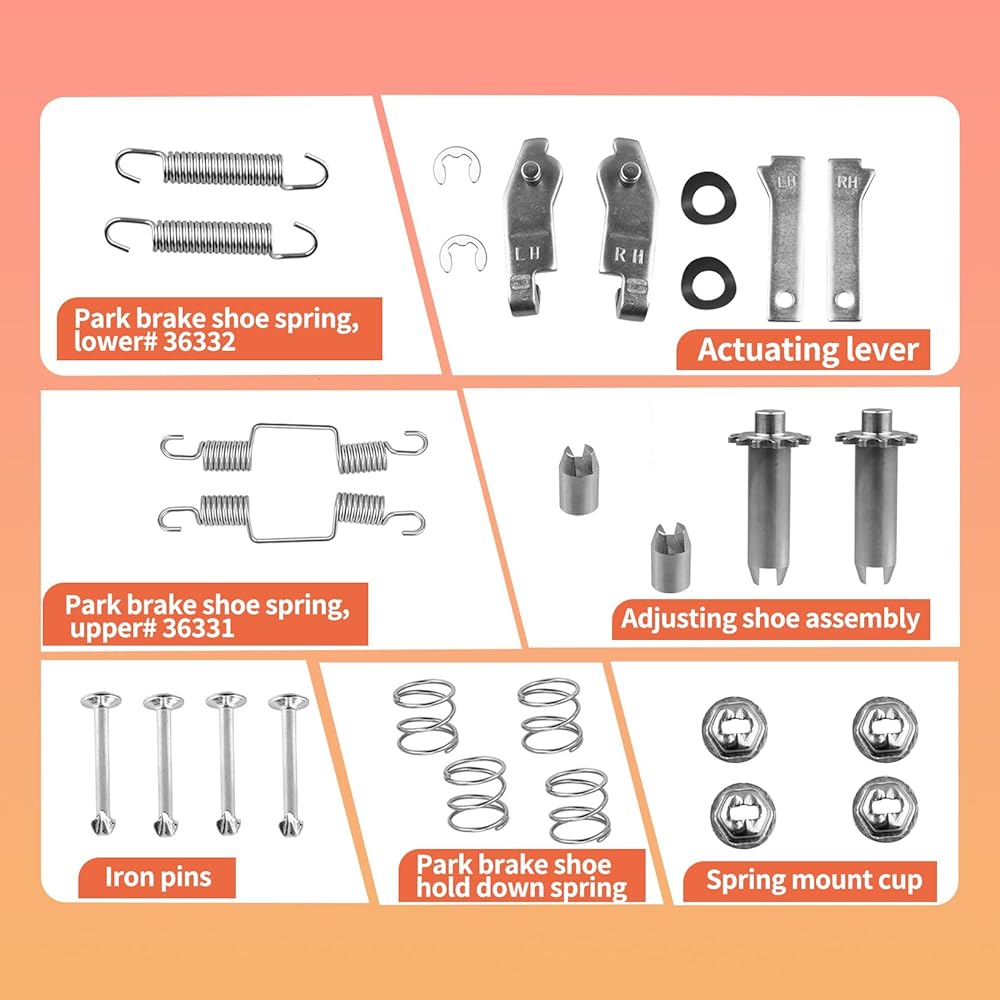 Park brake shoe spring, lower# 36332

LH RH LH RH

Actuating lever

Park brake shoe spring, upper# 36331

Adjusting shoe assembly

Iron pins

Park brake shoe hold down spring

Spring mount cup