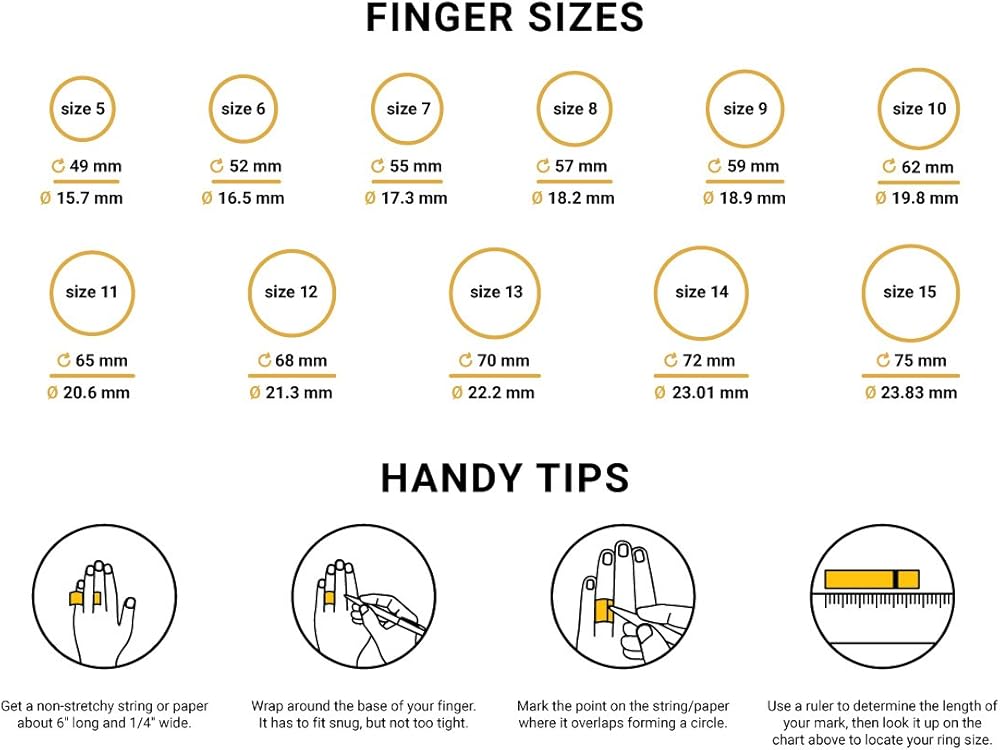 FINGER SIZES

size 5
49 mm
Ø 15.7 mm

size 6
52 mm
Ø 16.5 mm

size 7
55 mm
Ø 17.3 mm

size 8
57 mm
Ø 18.2 mm

size 9
59 mm
Ø 18.9 mm

size 10
62 mm
Ø 19.8 mm

size 11
65 mm
Ø 20.6 mm

size 12
68 mm
Ø 21.3 mm

size 13
70 mm
Ø 22.2 mm

size 14
72 mm
Ø 23.01 mm

size 15
75 mm
Ø 23.83 mm

HANDY TIPS

Get a non-stretchy string or paper about 6" long and 1/4" wide.

Wrap around the base of your finger. It has to fit snug, but not too tight.

Mark the point on the string/paper where it overlaps forming a circle.

Use a ruler to determine the length of your mark, then look it up on the chart above to locate your ring size.