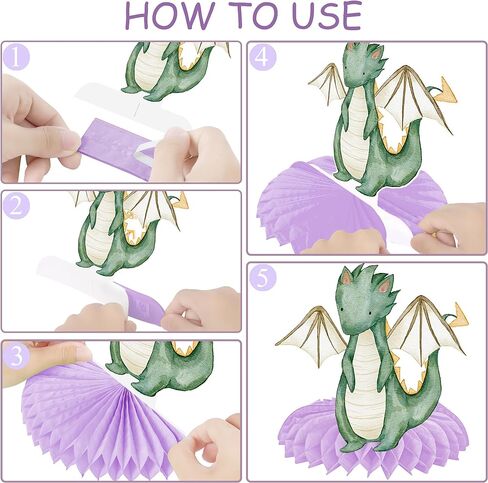 HOW TO USE

1

2

3

4

5