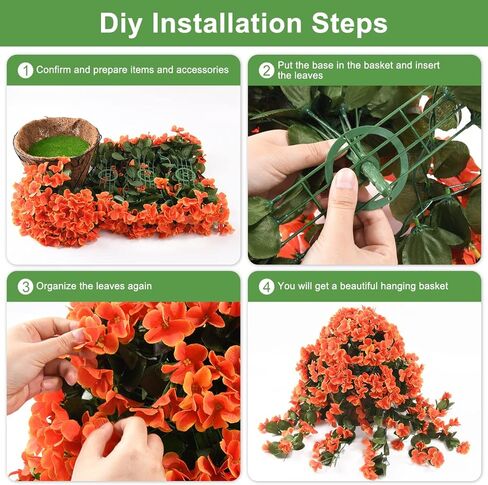 Diy Installation Steps

1 Confirm and prepare items and accessories

2 Put the base in the basket and insert the leaves

3 Organize the leaves again

4 You will get a beautiful hanging basket