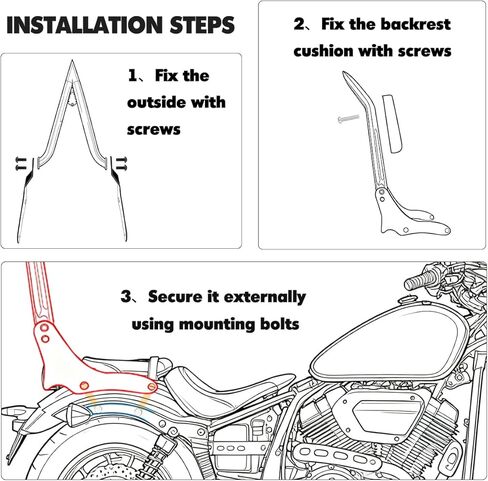 INSTALLATION STEPS

1、Fix the outside with screws

2、Fix the backrest cushion with screws

3、Secure it externally using mounting bolts