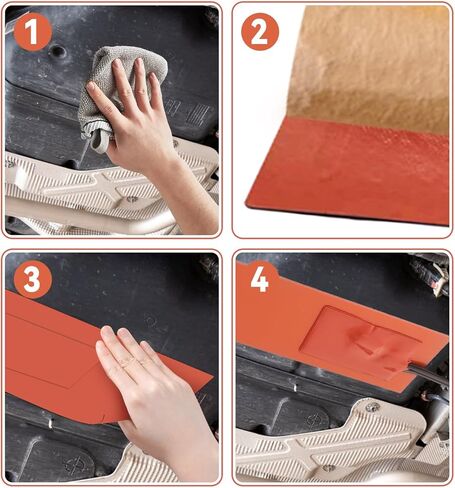 1

2

3

4