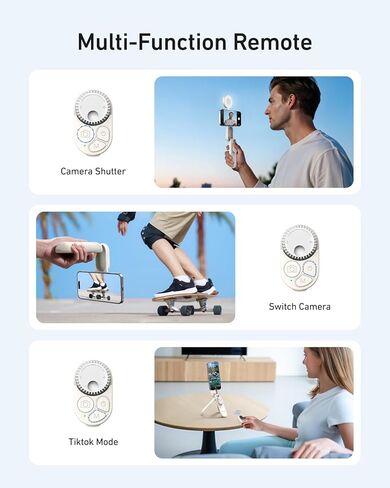 Multi-Function Remote

Camera Shutter

Switch Camera

Tiktok Mode