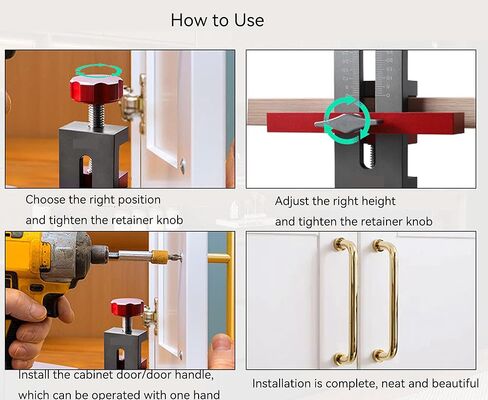 How to Use

Choose the right position
and tighten the retainer knob

Adjust the right height
and tighten the retainer knob

Install the cabinet door/door handle,
which can be operated with one hand

Installation is complete, neat and beautiful