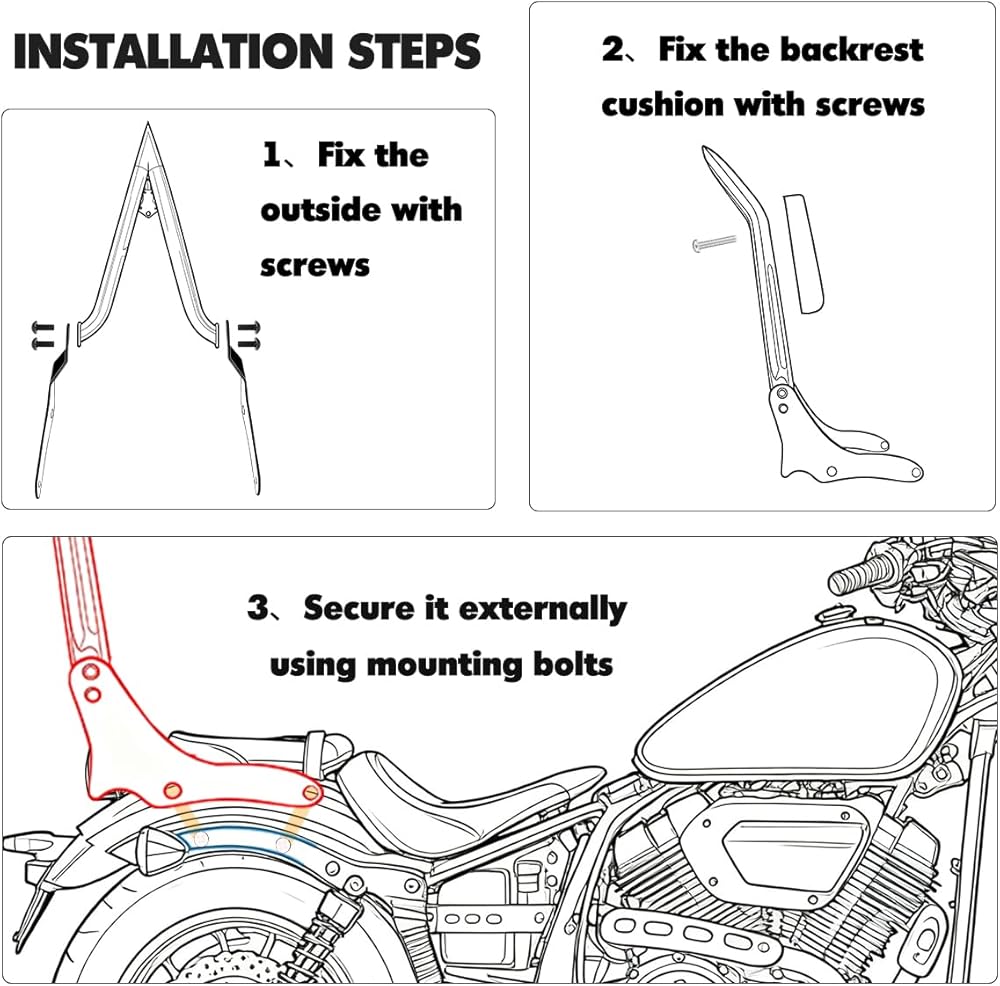 INSTALLATION STEPS

1、Fix the outside with screws

2、Fix the backrest cushion with screws

3、Secure it externally using mounting bolts