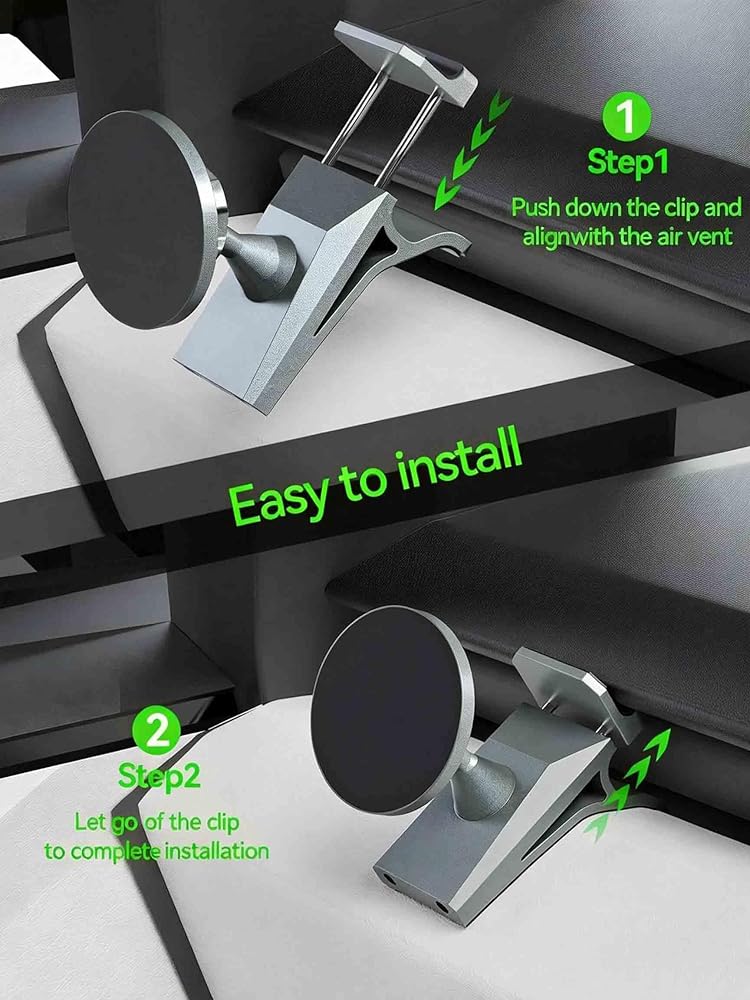 1
Step1
Push down the clip and alignwith the air vent

Easy to install

2
Step2
Let go of the clip to complete installation